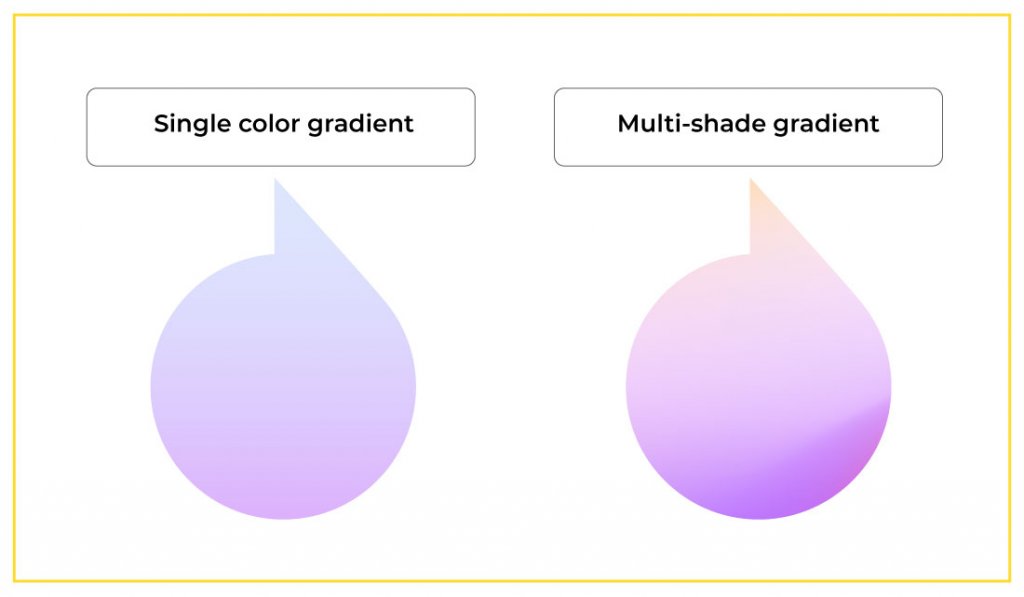 Single color gradient

Multi-shade gradient