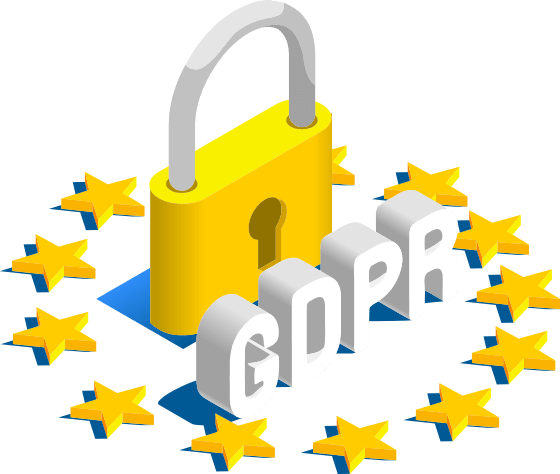 GDPR