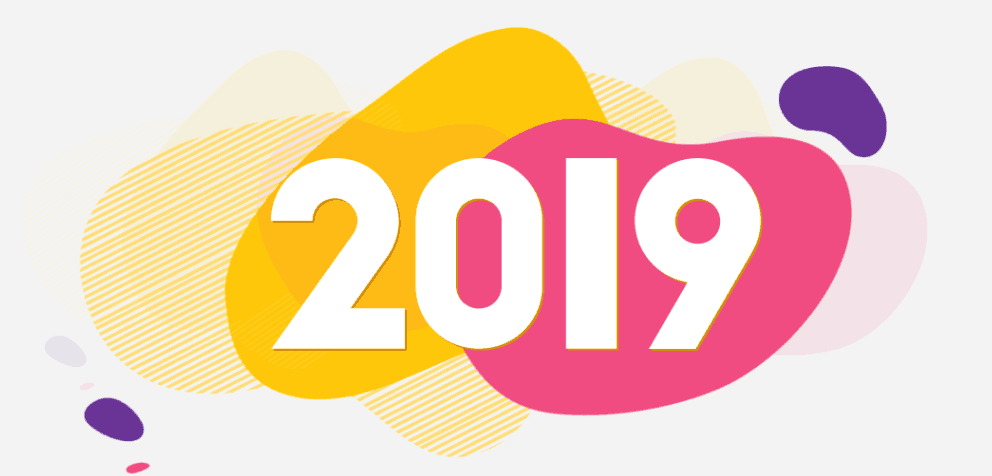 2019