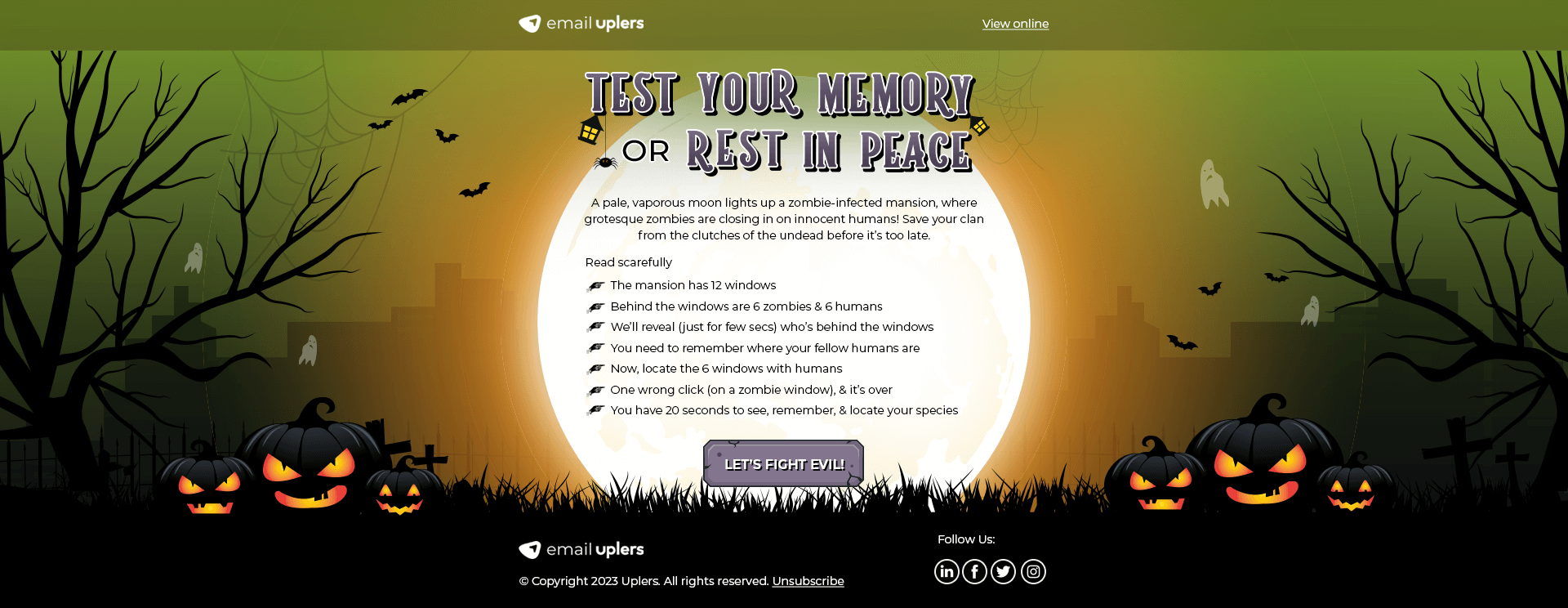 email uplers

View online

TEST YOUR MEMORY OR REST IN PEACE

A pale, vaporous moon lights up a zombie-infected mansion, where grotesque zombies are closing in on innocent humans! Save your clan from the clutches of the undead before it's too late.

Read scarefully

The mansion has 12 windows

Behind the windows are 6 zombies & 6 humans

We'll reveal (just for few secs) who's behind the windows

You need to remember where your fellow humans are

Now, locate the 6 windows with humans

One wrong click (on a zombie window), & it's over

You have 20 seconds to see, remember, & locate your species

LET'S FIGHT EVIL!

email uplers

© Copyright 2023 Uplers. All rights reserved. Unsubscribe

Follow Us: