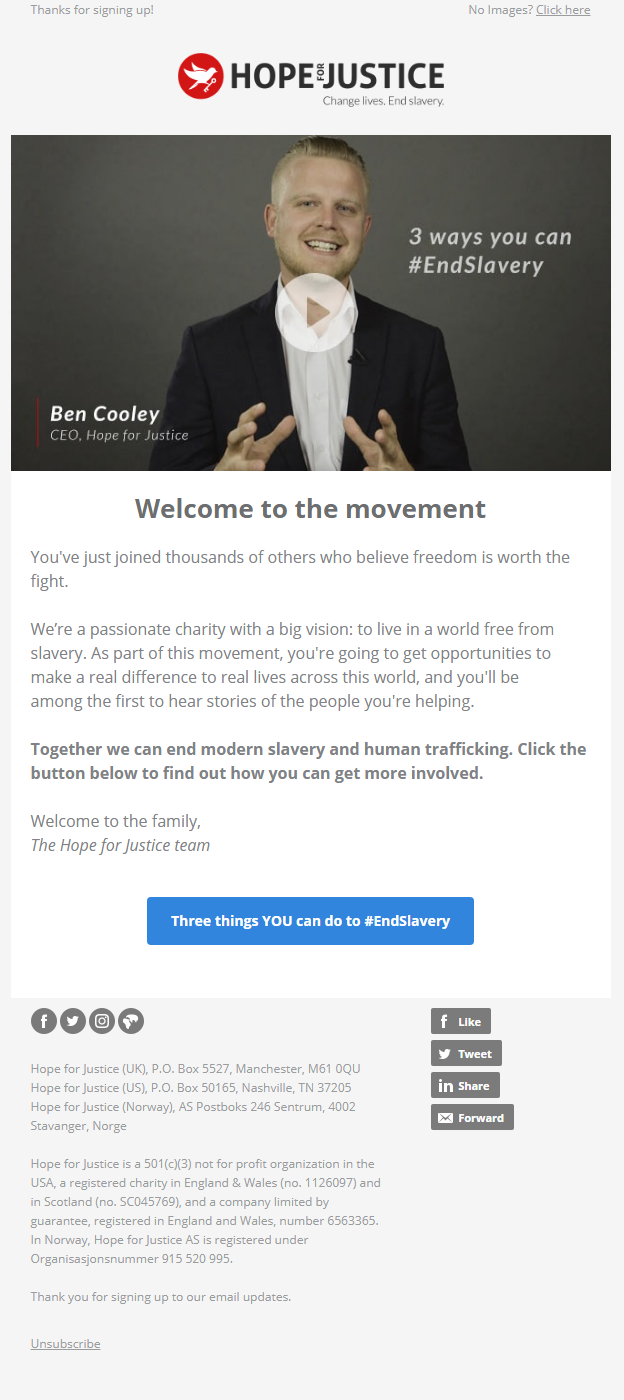 Thanks for signing up!

No Images? Click here

HOPE FOR JUSTICE
Change lives. End slavery.

3 ways you can #EndSlavery

Ben Cooley
CEO, Hope for Justice

Welcome to the movement

You've just joined thousands of others who believe freedom is worth the fight.

We're a passionate charity with a big vision: to live in a world free from slavery. As part of this movement, you're going to get opportunities to make a real difference to real lives across this world, and you'll be among the first to hear stories of the people you're helping.

Together we can end modern slavery and human trafficking. Click the button below to find out how you can get more involved.

Welcome to the family,
The Hope for Justice team

Three things YOU can do to #EndSlavery

Like

Tweet

Share

Forward

Hope for Justice (UK), P.O. Box 5527, Manchester, M61 0QU
Hope for Justice (US), P.O. Box 50165, Nashville, TN 37205
Hope for Justice (Norway), AS Postboks 246 Sentrum, 4002 Stavanger, Norge

Hope for Justice is a 501(c)(3) not for profit organization in the USA, a registered charity in England & Wales (no. 1126097) and in Scotland (no. SC045769), and a company limited by guarantee, registered in England and Wales, number 6563365. In Norway, Hope for Justice AS is registered under Organisasjonsnummer 915 520 995.

Thank you for signing up to our email updates.

Unsubscribe