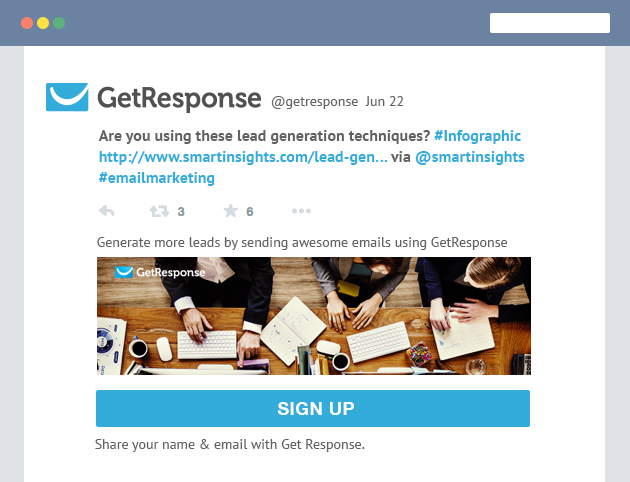 GetResponse @getresponse Jun 22

Are you using these lead generation techniques? #Infographic http://www.smartinsights.com/lead-gen... via @smartinsights #emailmarketing

3 6

Generate more leads by sending awesome emails using GetResponse

GetResponse

SIGN UP

Share your name & email with Get Response.