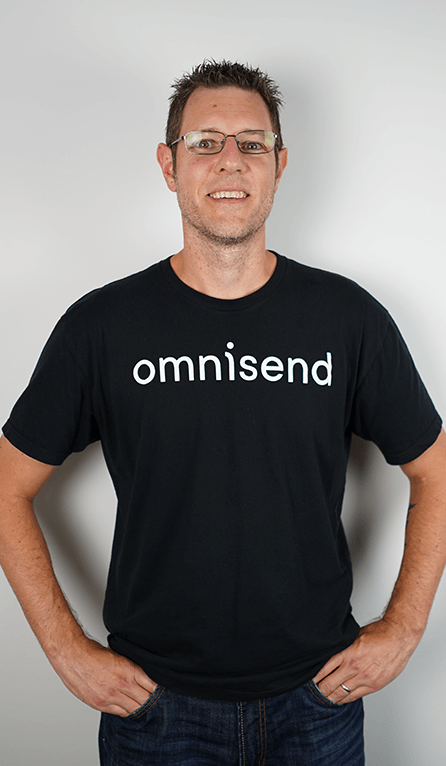 omnisend